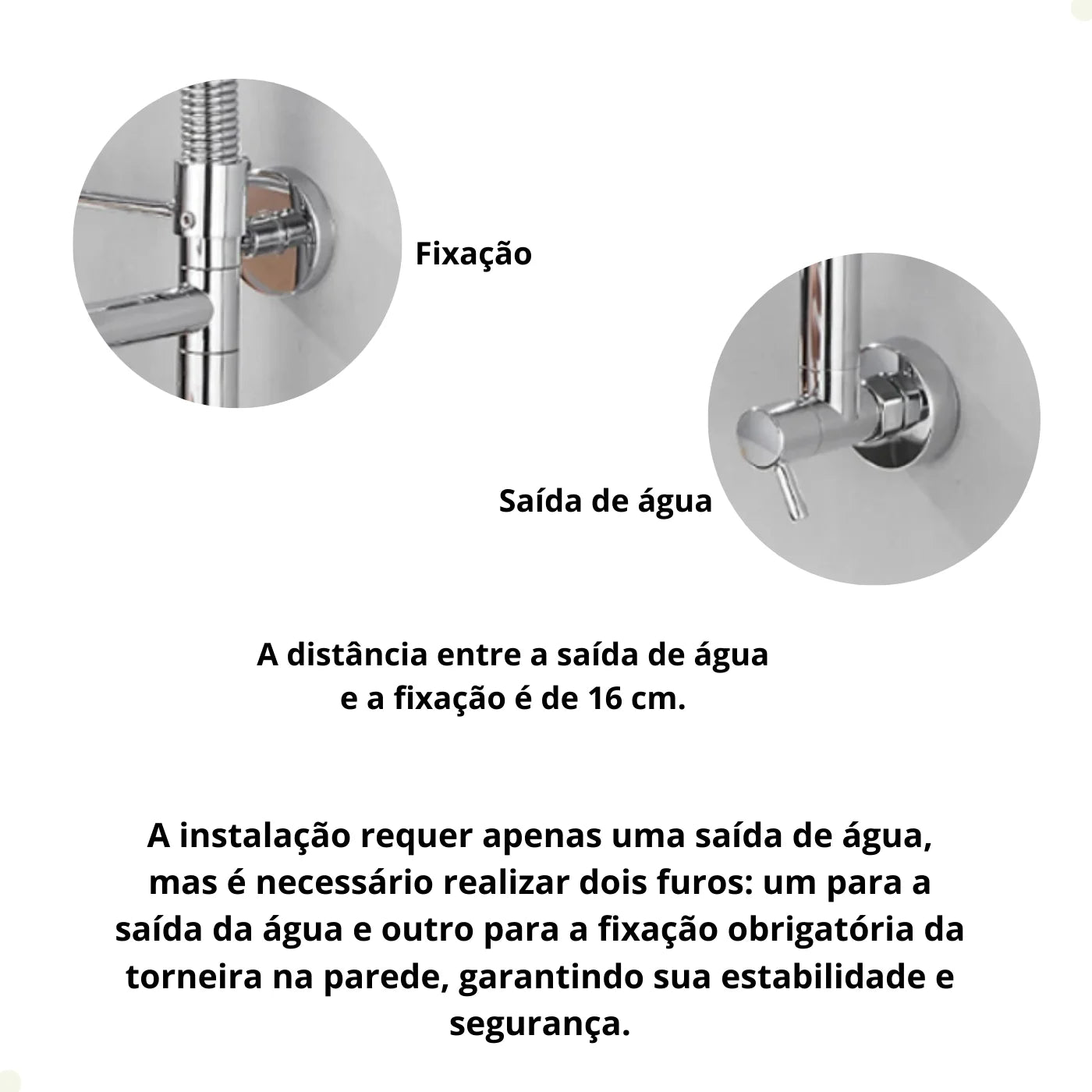 Fixação

Saída de água

A distância entre a saída de água e a fixação é de 16 cm.

A instalação requer apenas uma saída de água, mas é necessário realizar dois furos: um para a saída da água e outro para a fixação obrigatória da torneira na parede, garantindo sua estabilidade e segurança.